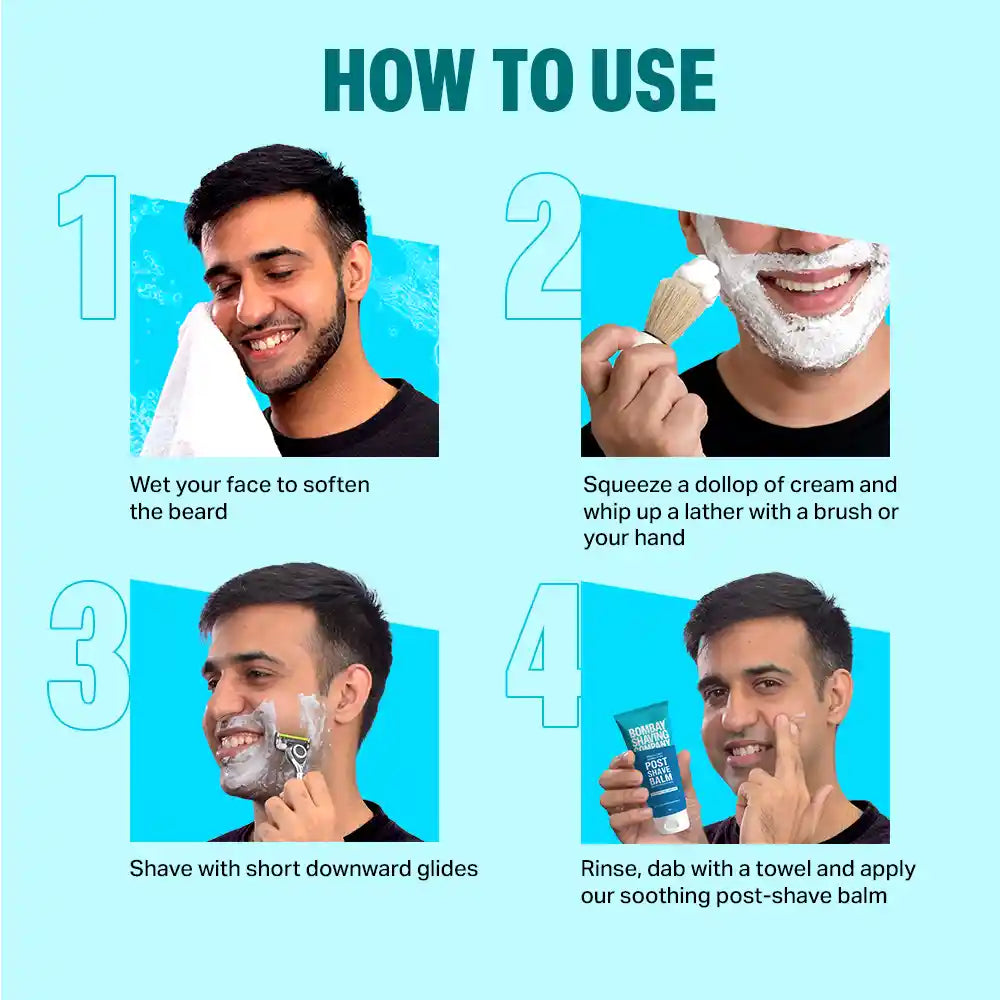 HOW TO USE

1

Wet your face to soften the beard

2

Squeeze a dollop of cream and whip up a lather with a brush or your hand

3

Shave with short downward glides

4

BOMBAY SHAVING COMPANY
POST SHAVE BALM

Rinse, dab with a towel and apply our soothing post-shave balm